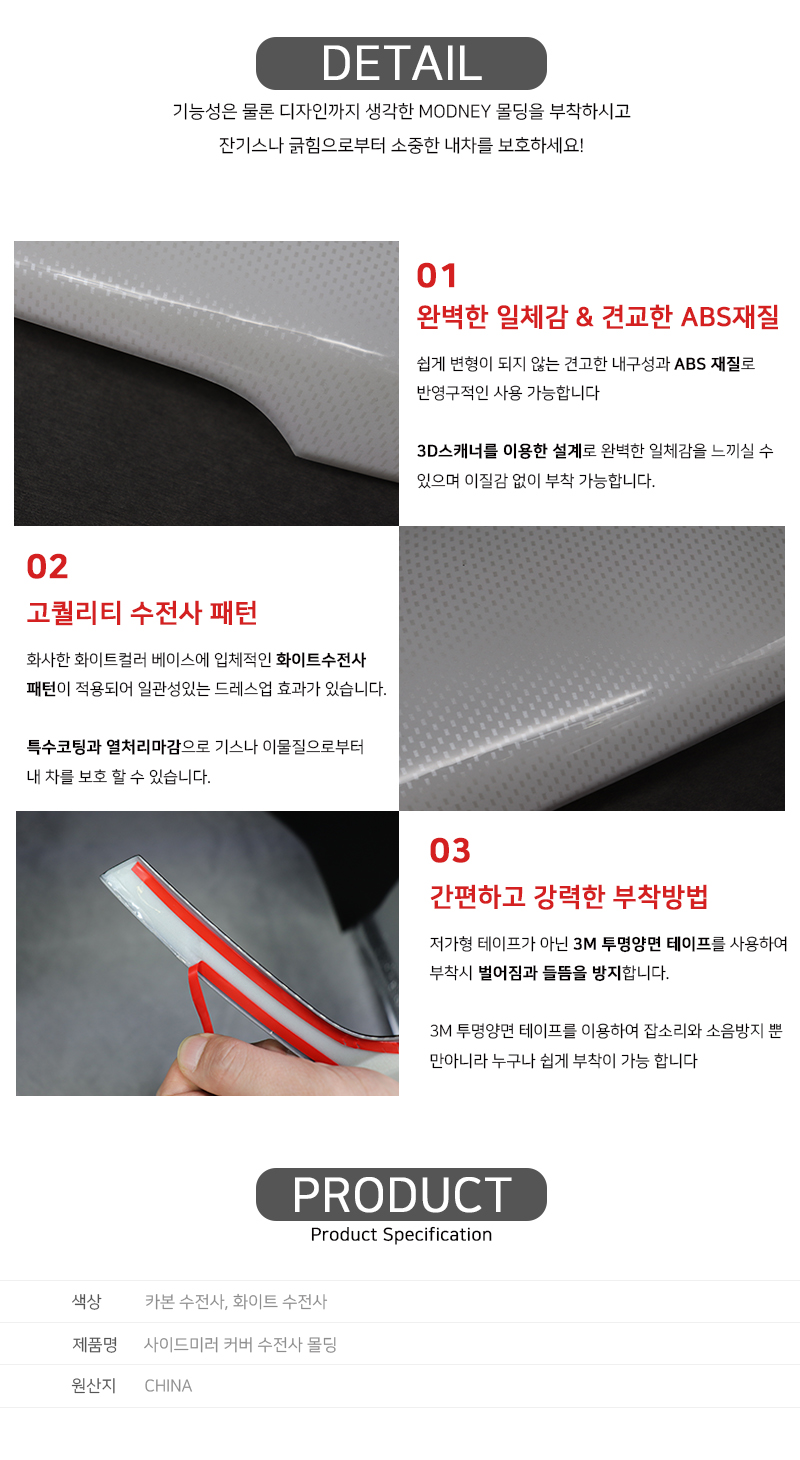 DETAIL

기능성은 물론 디자인까지 생각한 MODNEY 몰딩을 부착하시고
잔기스나 긁힘으로부터 소중한 내차를 보호하세요!

01

완벽한 일체감 & 견교한 ABS재질

쉽게 변형이 되지 않는 견고한 내구성과 ABS 재질로 반영구적인 사용 가능합니다

3D스캐너를 이용한 설계로 완벽한 일체감을 느끼실 수 있으며 이질감 없이 부착 가능합니다.

02

고퀄리티 수전사 패턴

화사한 화이트컬러 베이스에 입체적인 화이트수전사 패턴이 적용되어 일관성있는 드레스업 효과가 있습니다.

특수코팅과 열처리마감으로 기스나 이물질으로부터 내 차를 보호 할 수 있습니다.

03

간편하고 강력한 부착방법

저가형 테이프가 아닌 3M 투명양면 테이프를 사용하여 부착시 벌어짐과 들뜸을 방지합니다.

3M 투명양면 테이프를 이용하여 잡소리와 소음방지 뿐 만아니라 누구나 쉽게 부착이 가능 합니다

PRODUCT

Product Specification

| 색상 | 카본 수전사, 화이트 수전사 |
|---|---|
| 제품명 | 사이드미러 커버 수전사 몰딩 |
| 원산지 | CHINA |