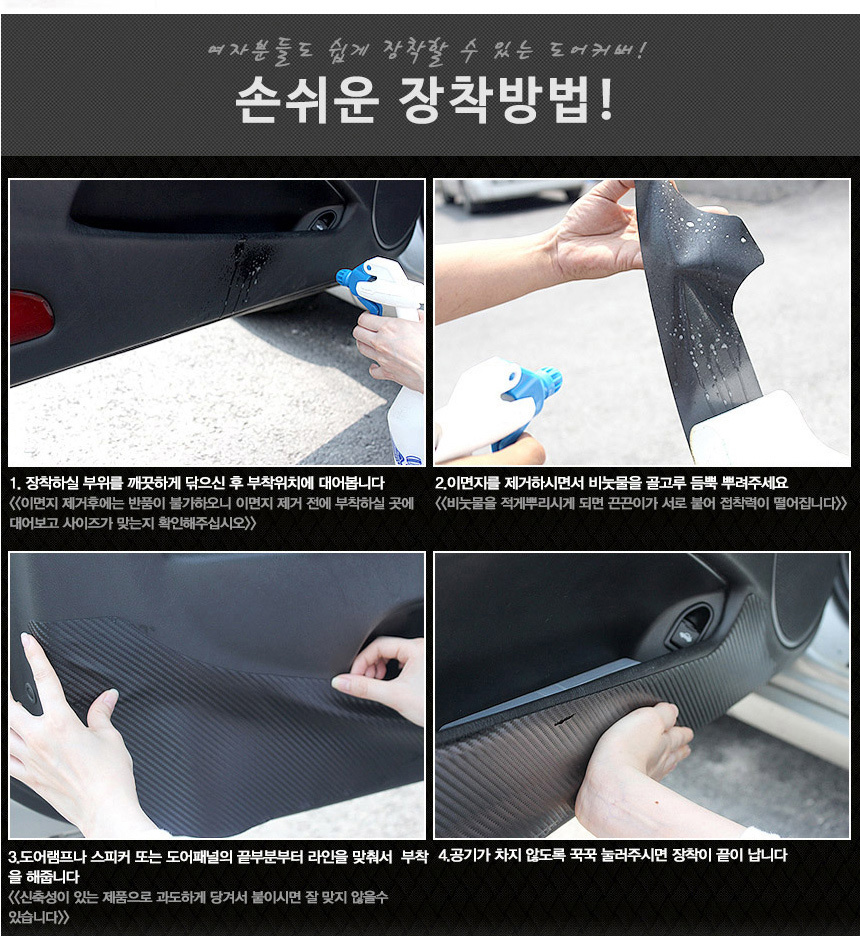 여자분들도 쉽게 장착할 수 있는 도어커버!

손쉬운 장착방법!

1. 장착하실 부위를 깨끗하게 닦으신 후 부착위치에 대어봅니다
《이면지 제거후에는 반품이 불가하오니 이면지 제거 전에 부착하실 곳에 대어보고 사이즈가 맞는지 확인해주십시오》

2.이면지를 제거하시면서 비눗물을 골고루 듬뿍 뿌려주세요
《비눗물을 적게뿌리시게 되면 끈끈이가 서로 붙어 접착력이 떨어집니다》

3.도어램프나 스피커 또는 도어패널의 끝부분부터 라인을 맞춰서 부착을 해줍니다
《신축성이 있는 제품으로 과도하게 당겨서 붙이시면 잘 맞지 않을수 있습니다》

4.공기가 차지 않도록 꾹꾹 눌러주시면 장착이 끝이 납니다