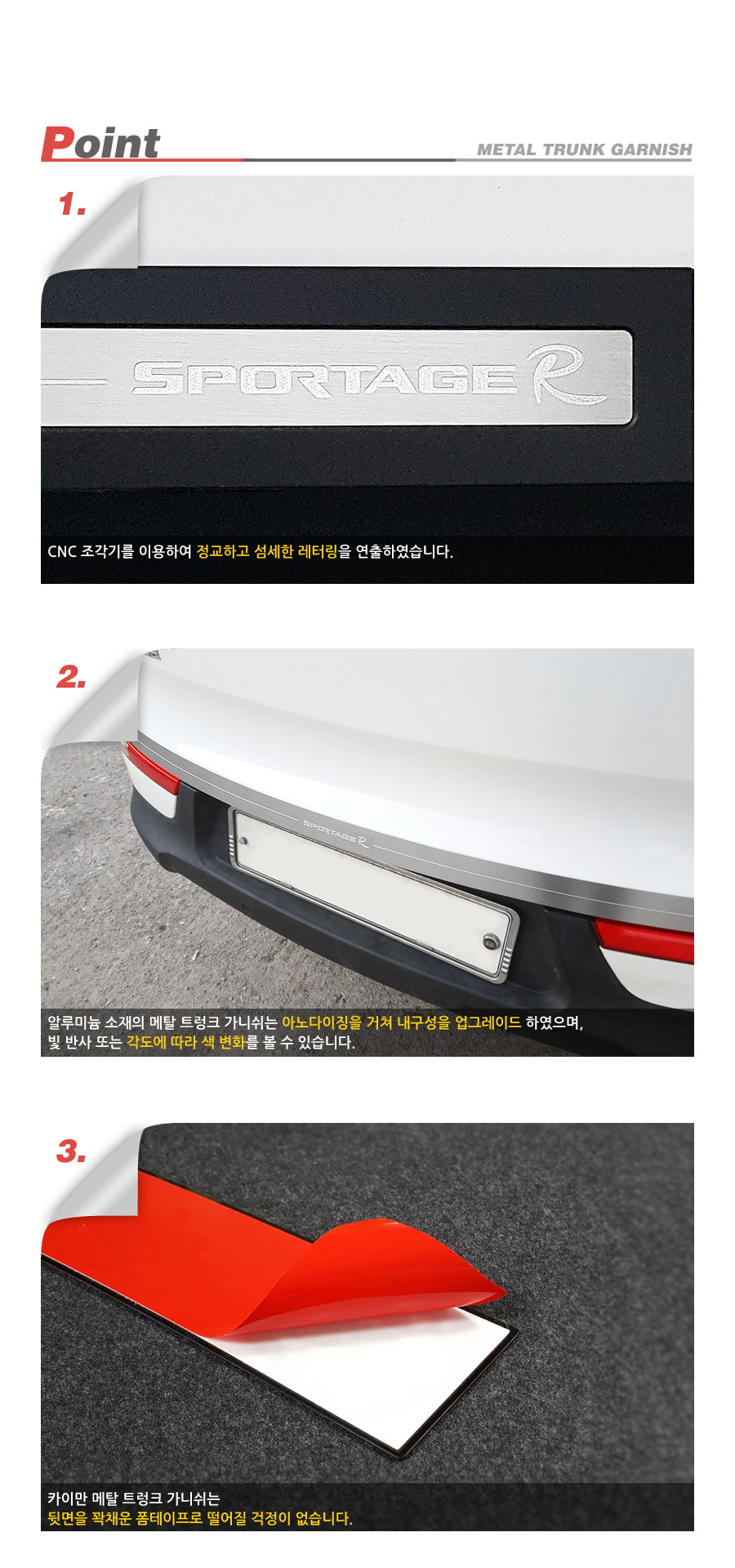 Point

METAL TRUNK GARNISH

1.

SPORTAGE R

CNC 조각기를 이용하여 정교하고 섬세한 레터링을 연출하였습니다.

2.

SPORTAGE R

알루미늄 소재의 메탈 트렁크 가니쉬는 아노다이징을 거쳐 내구성을 업그레이드 하였으며, 빛 반사 또는 각도에 따라 색 변화를 볼 수 있습니다.

3.

카이만 메탈 트렁크 가니쉬는
뒷면을 꽉채운 폼테이프로 떨어질 걱정이 없습니다.